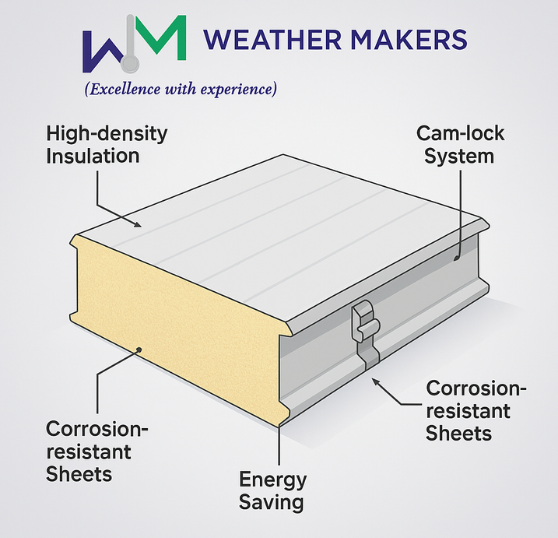 WM WEATHER MAKERS
(Excellence with experience)

High-density Insulation

Cam-lock System

Corrosion-resistant Sheets

Corrosion-resistant Sheets

Energy Saving