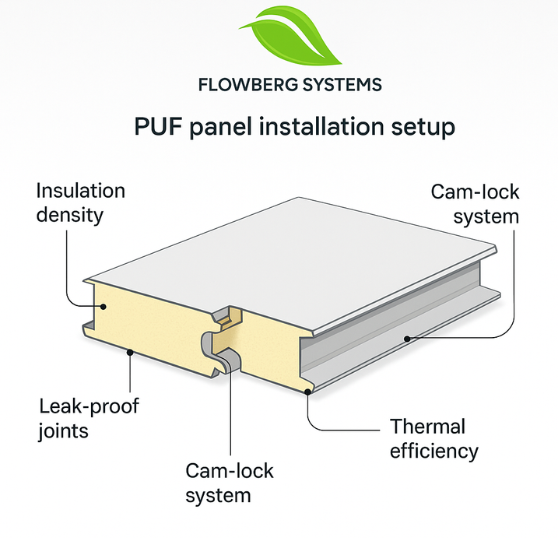 FLOWBERG SYSTEMS

PUF panel installation setup

Insulation density

Cam-lock system

Leak-proof joints

Cam-lock system

Thermal efficiency